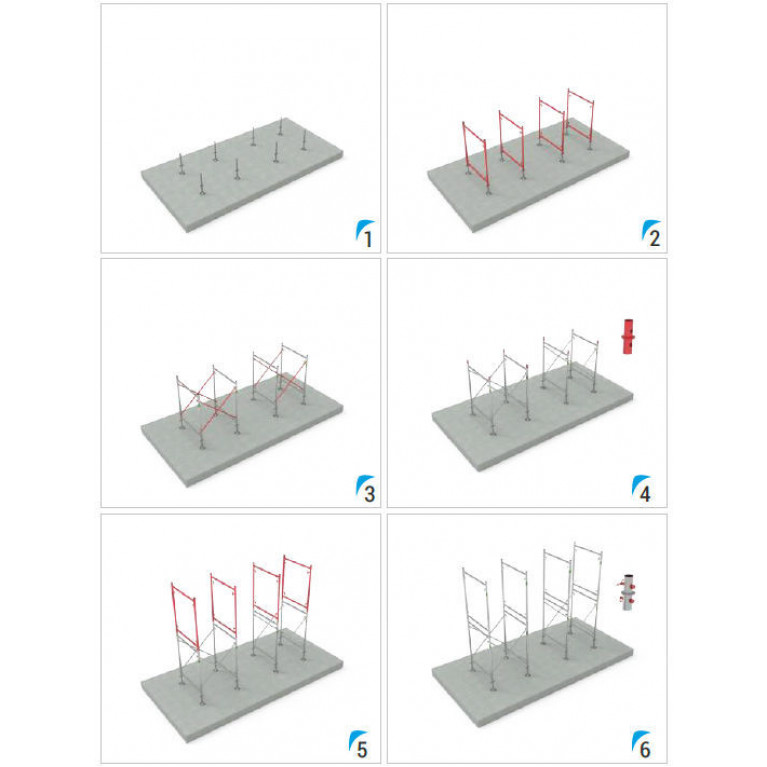 1

2

3

4

5

6