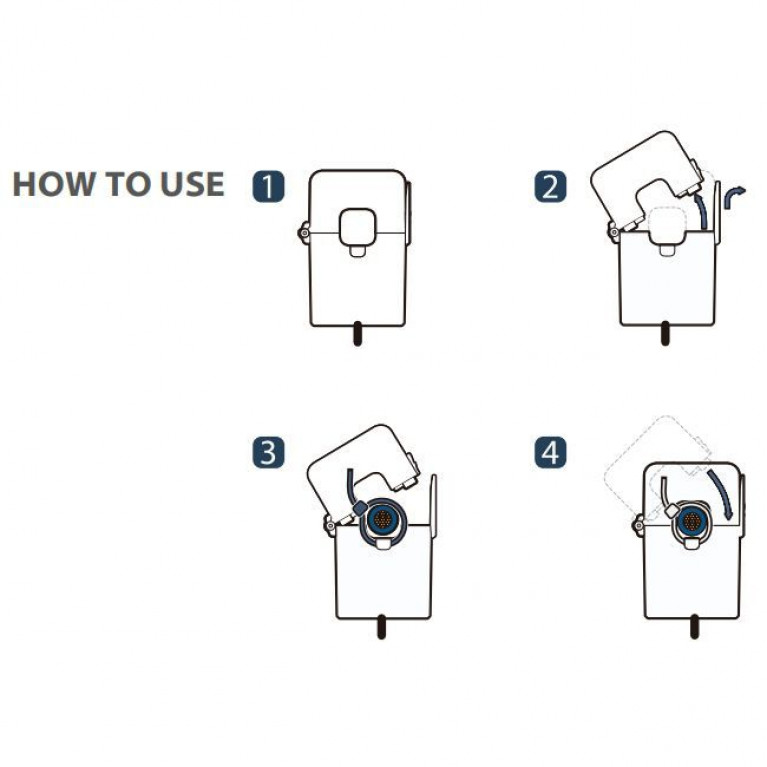 HOW TO USE

1

2

3

4