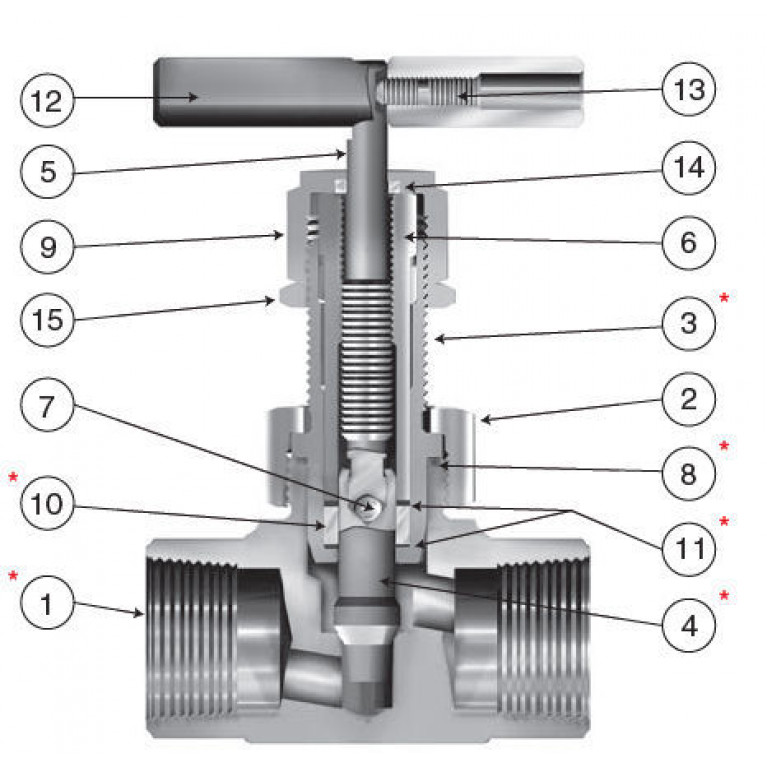 12
13
5
14
9
6
15
3
*
7
2
8
*
*
10
11
*
*
1
4
*