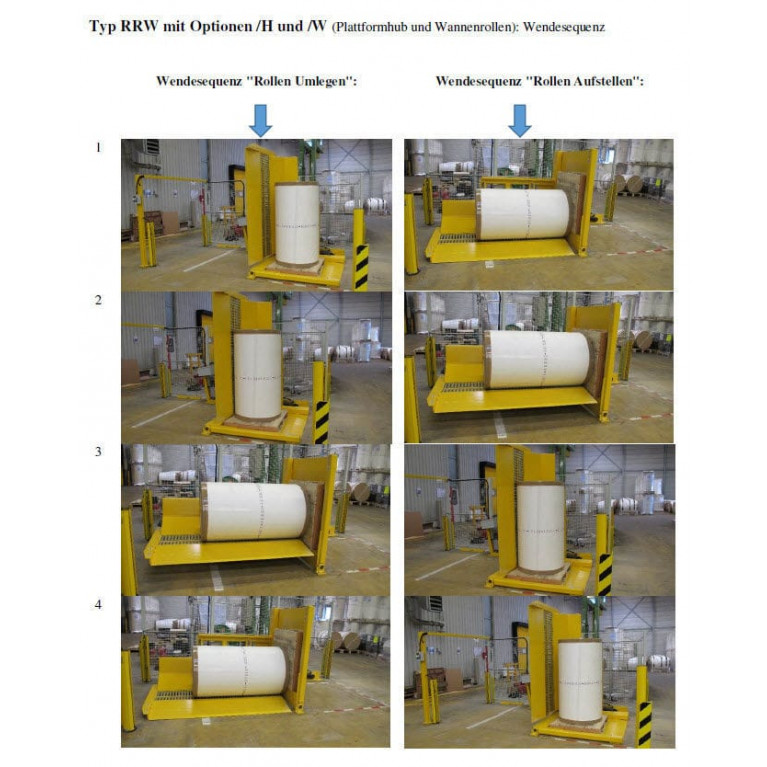 Typ RRW mit Optionen /H und /W (Plattformhub und Wannenrollen): Wendesequenz

Wendesequenz "Rollen Umlegen":

Wendesequenz "Rollen Aufstellen":

1

2

3

4