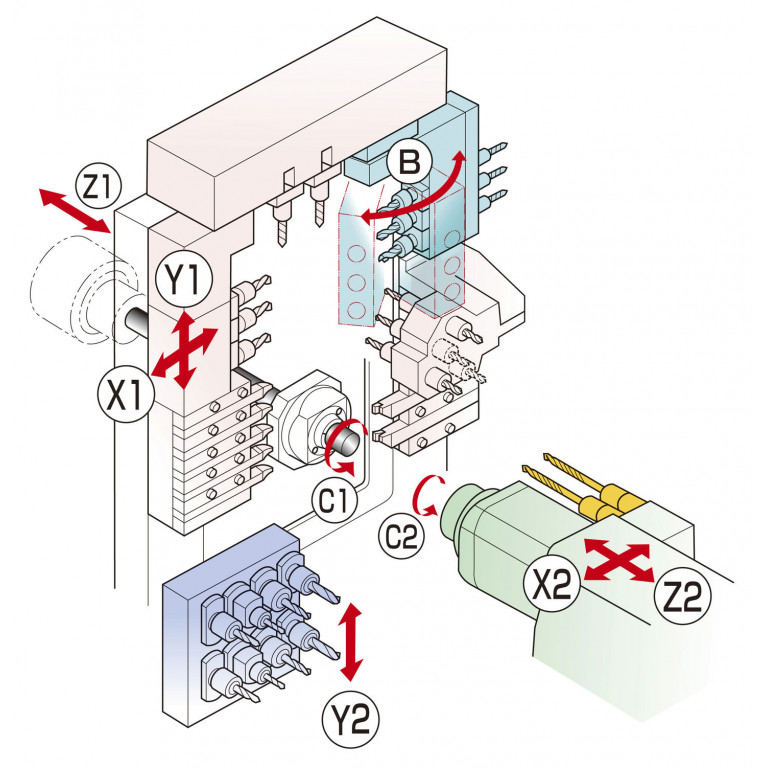 Z1
B
Y1
X1
C1
C2
X2
Z2
Y2