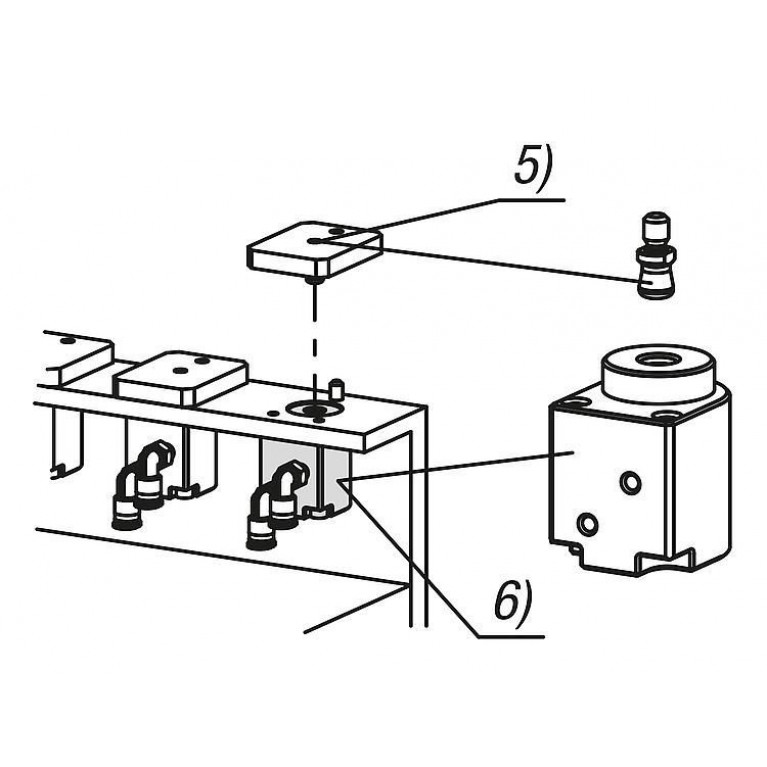 5)

6)