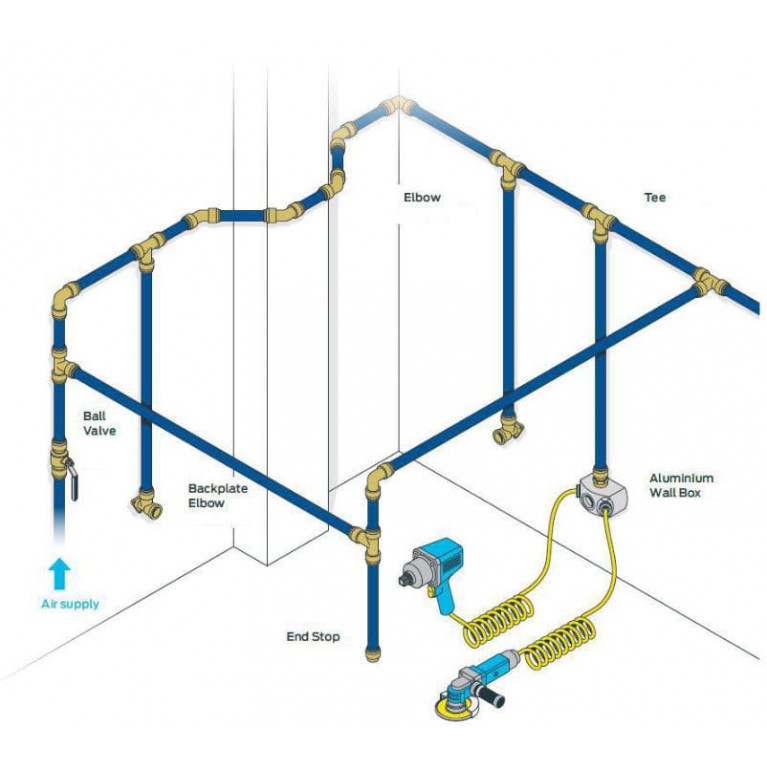 Elbow

Tee

Ball Valve

Backplate Elbow

Aluminium Wall Box

Air supply

End Stop