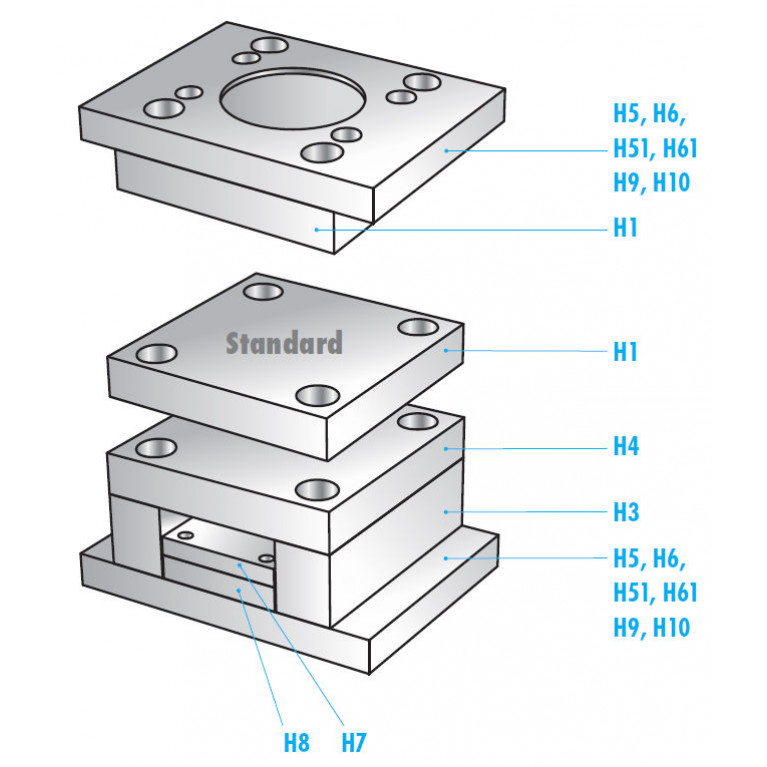 H5, H6,
H51, H61
H9, H10

H1

Standard

H1

H4

H3

H5, H6,
H51, H61
H9, H10

H8 H7