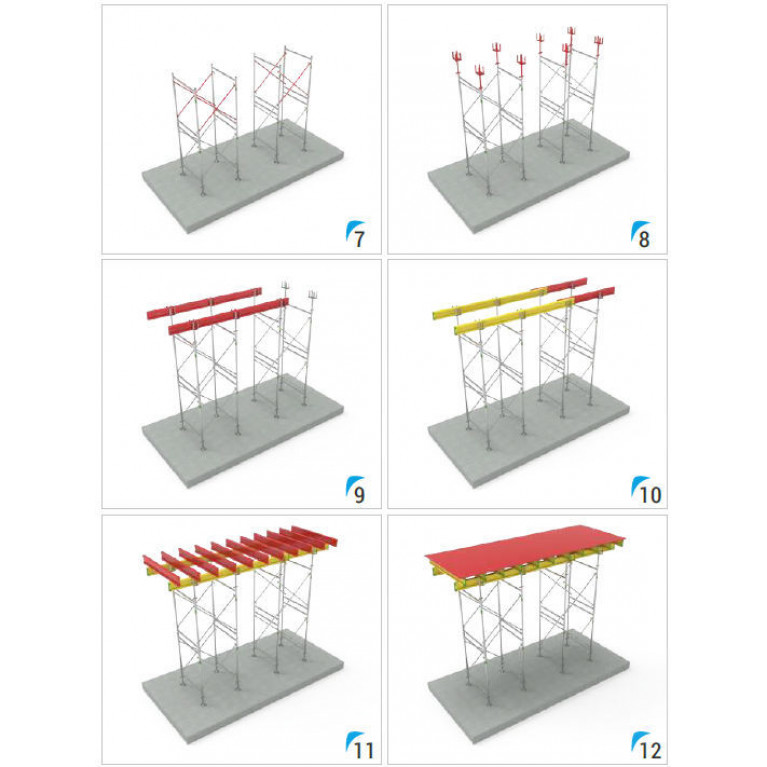 7

8

9

10

11

12