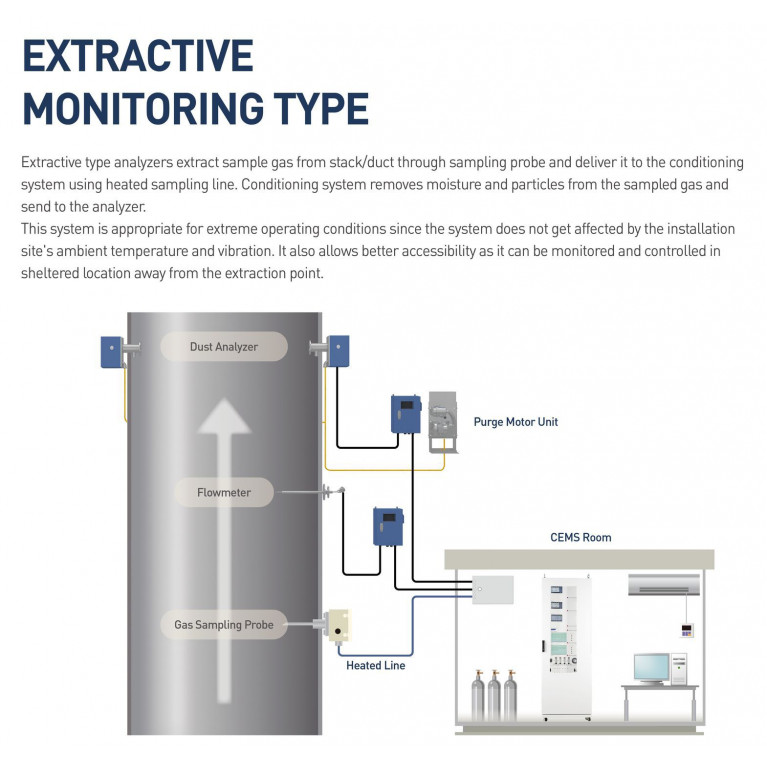 EXTRACTIVE MONITORING TYPE

Extractive type analyzers extract sample gas from stack/duct through sampling probe and deliver it to the conditioning system using heated sampling line. Conditioning system removes moisture and particles from the sampled gas and send to the analyzer.
This system is appropriate for extreme operating conditions since the system does not get affected by the installation site's ambient temperature and vibration. It also allows better accessibility as it can be monitored and controlled in sheltered location away from the extraction point.

Dust Analyzer

Purge Motor Unit

Flowmeter

CEMS Room

Gas Sampling Probe

Heated Line