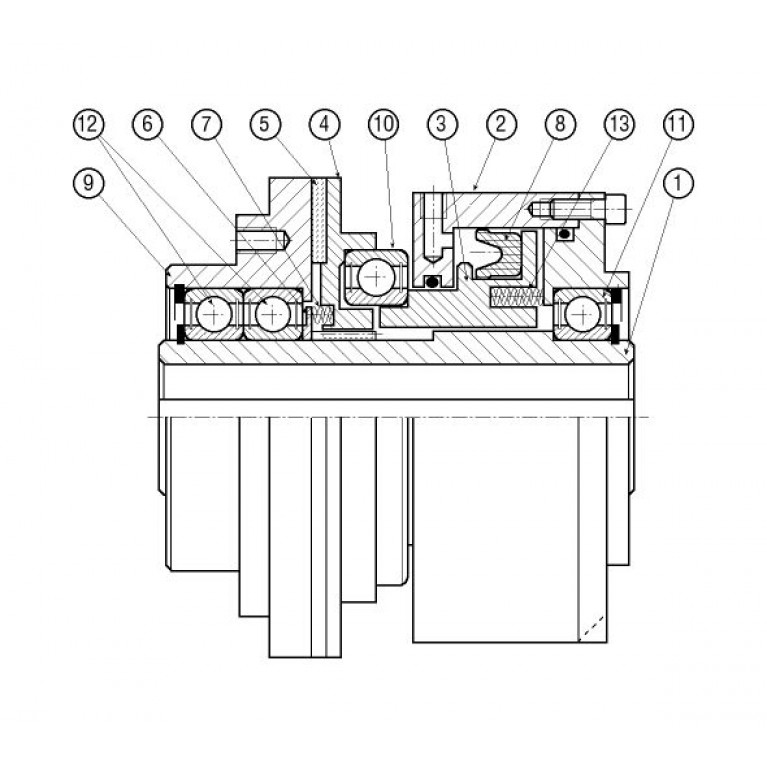 12
6
7
5
4
10
3
2
8
13
11
9
1