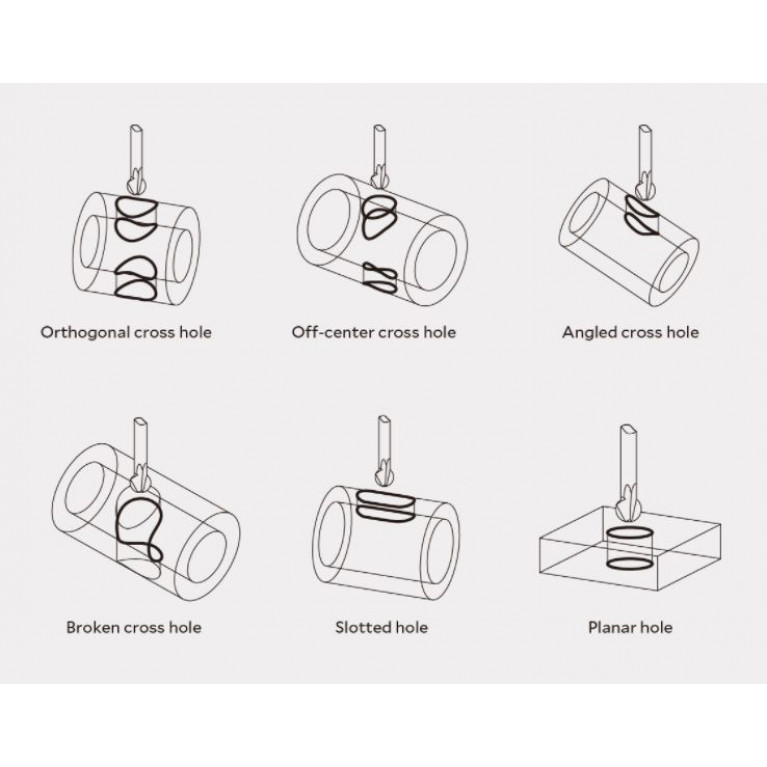 Orthogonal cross hole

Off-center cross hole

Angled cross hole

Broken cross hole

Slotted hole

Planar hole