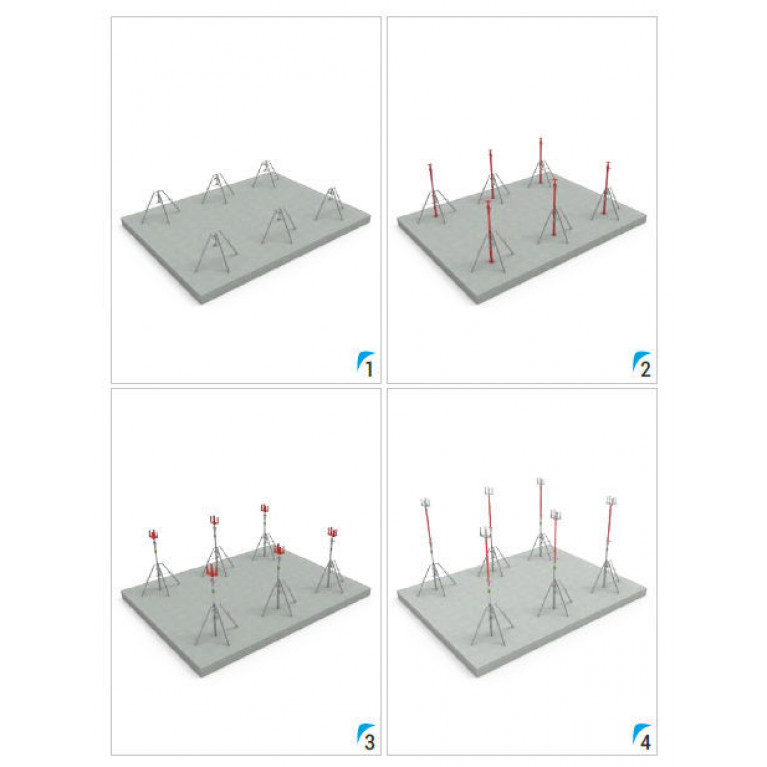 1

2

3

4